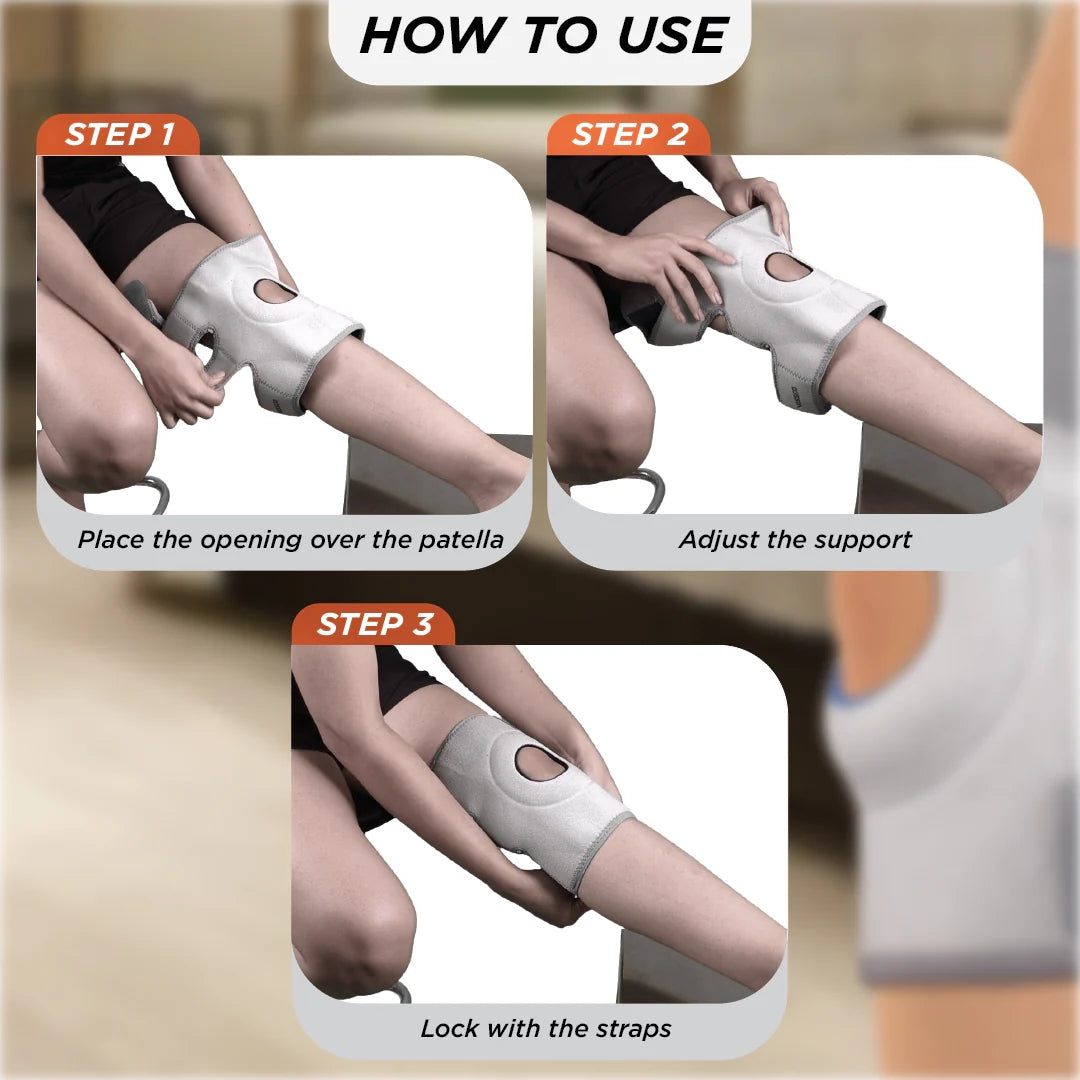 HOW TO USE

STEP 1

Place the opening over the patella

STEP 2

Adjust the support

STEP 3

Lock with the straps