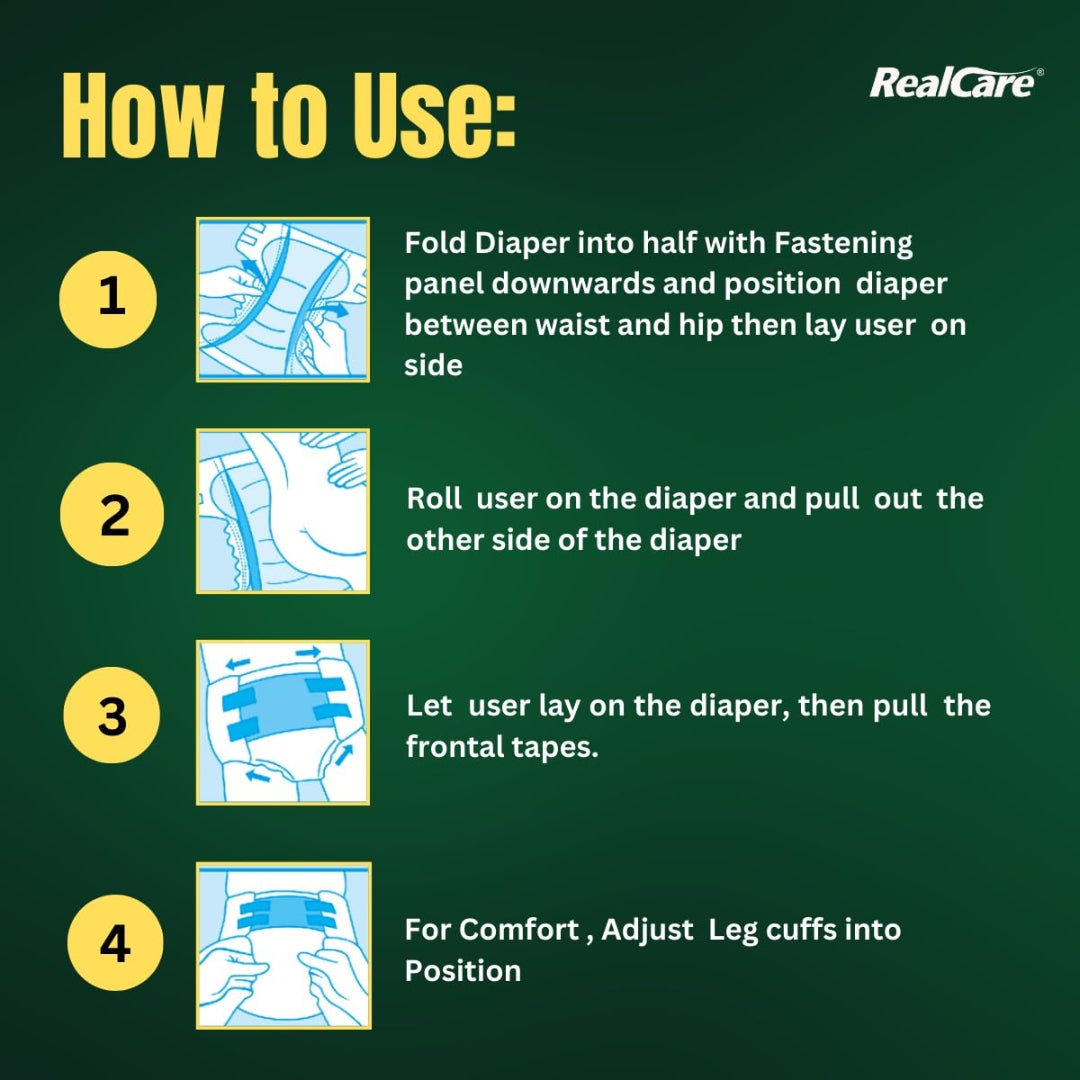 How to Use:

RealCare®

1

Fold Diaper into half with Fastening panel downwards and position diaper between waist and hip then lay user on side

2

Roll user on the diaper and pull out the other side of the diaper

3

Let user lay on the diaper, then pull the frontal tapes.

4

For Comfort , Adjust Leg cuffs into Position