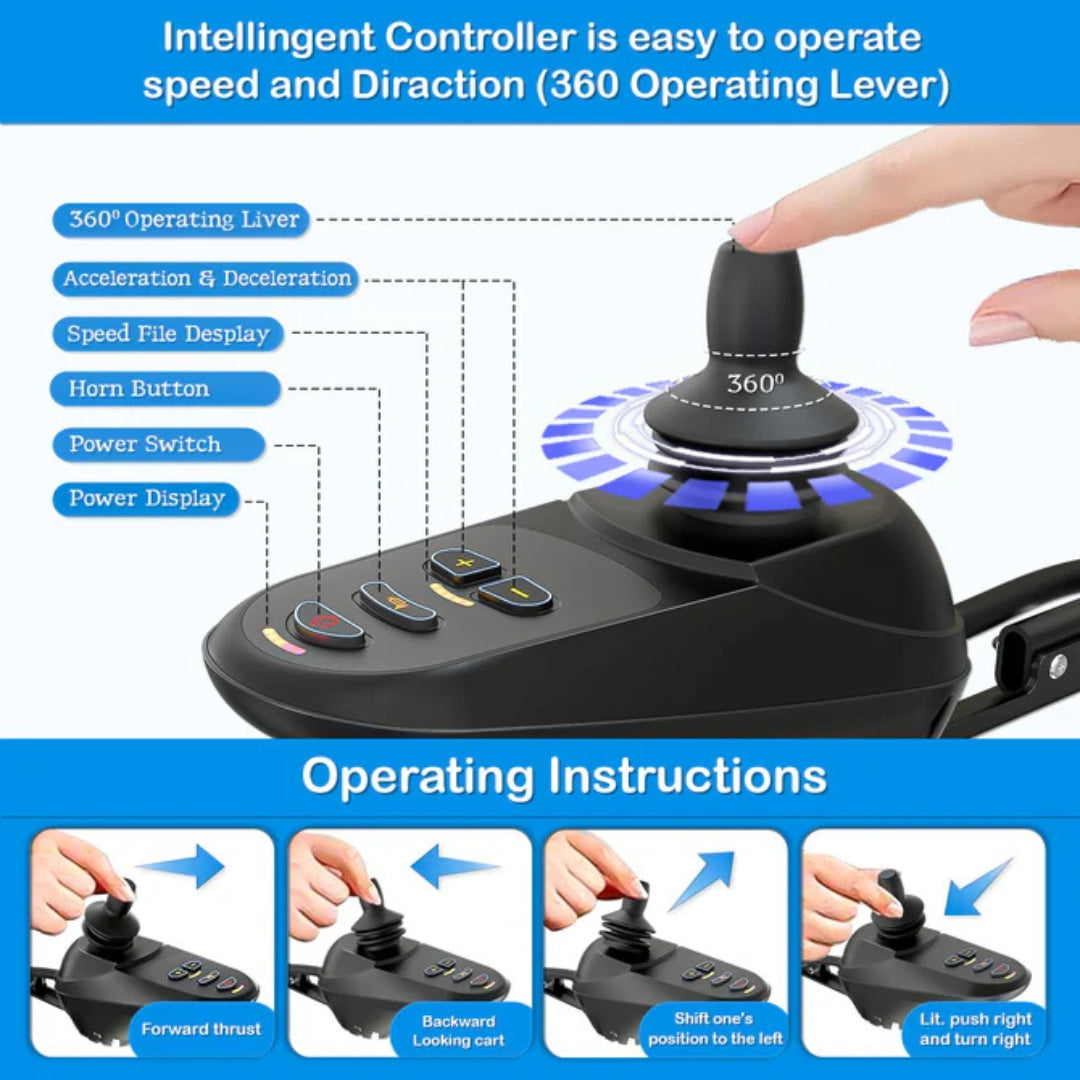 Intellingent Controller is easy to operate speed and Diraction (360 Operating Lever)

360⁰ Operating Liver

Acceleration & Deceleration

Speed File Desplay

Horn Button

Power Switch

Power Display

360⁰

+

−

Operating Instructions

Forward thrust

Backward Looking cart

Shift one's position to the left

Lit. push right and turn right