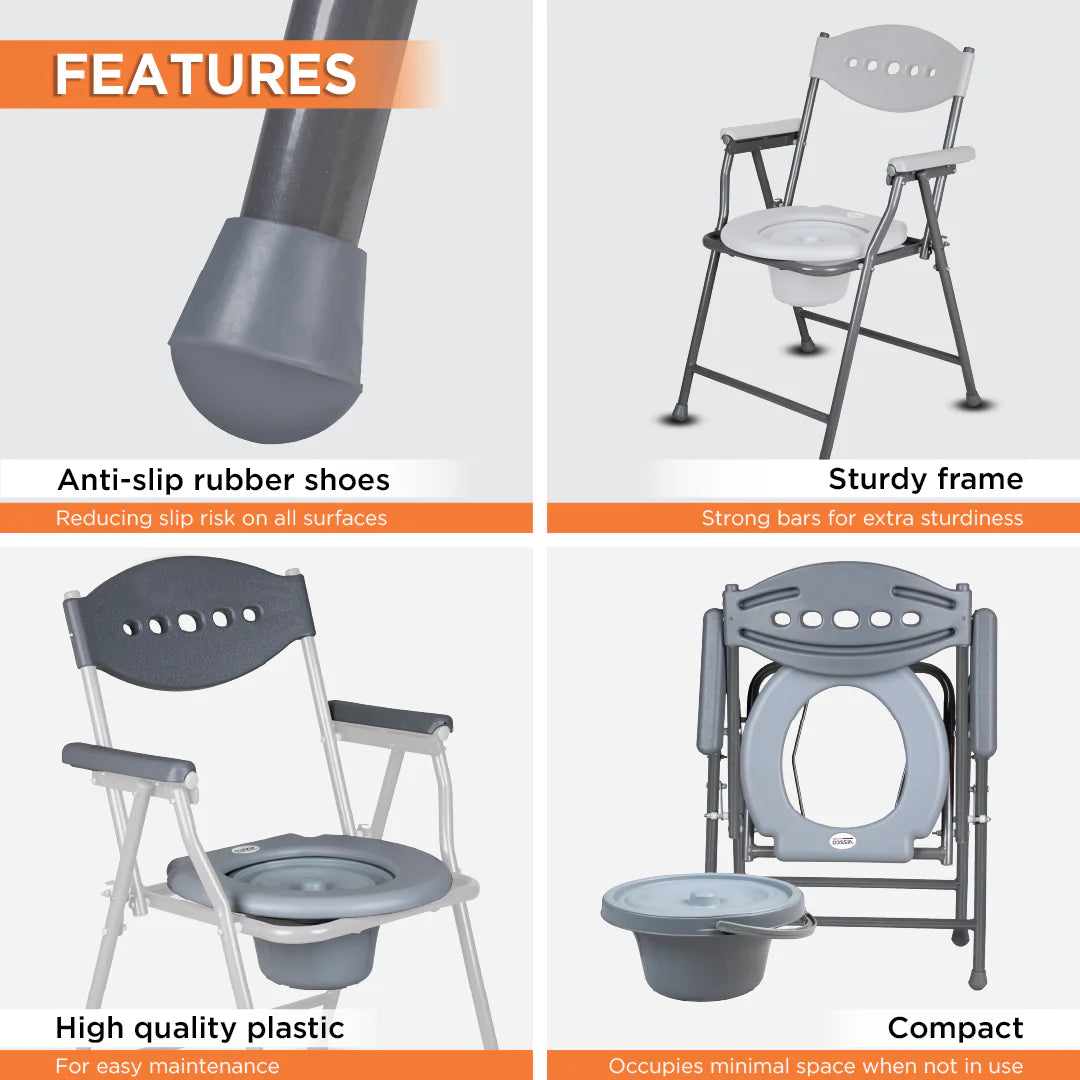 FEATURES

Anti-slip rubber shoes
Reducing slip risk on all surfaces

Sturdy frame
Strong bars for extra sturdiness

High quality plastic
For easy maintenance

VISSCO

Compact
Occupies minimal space when not in use