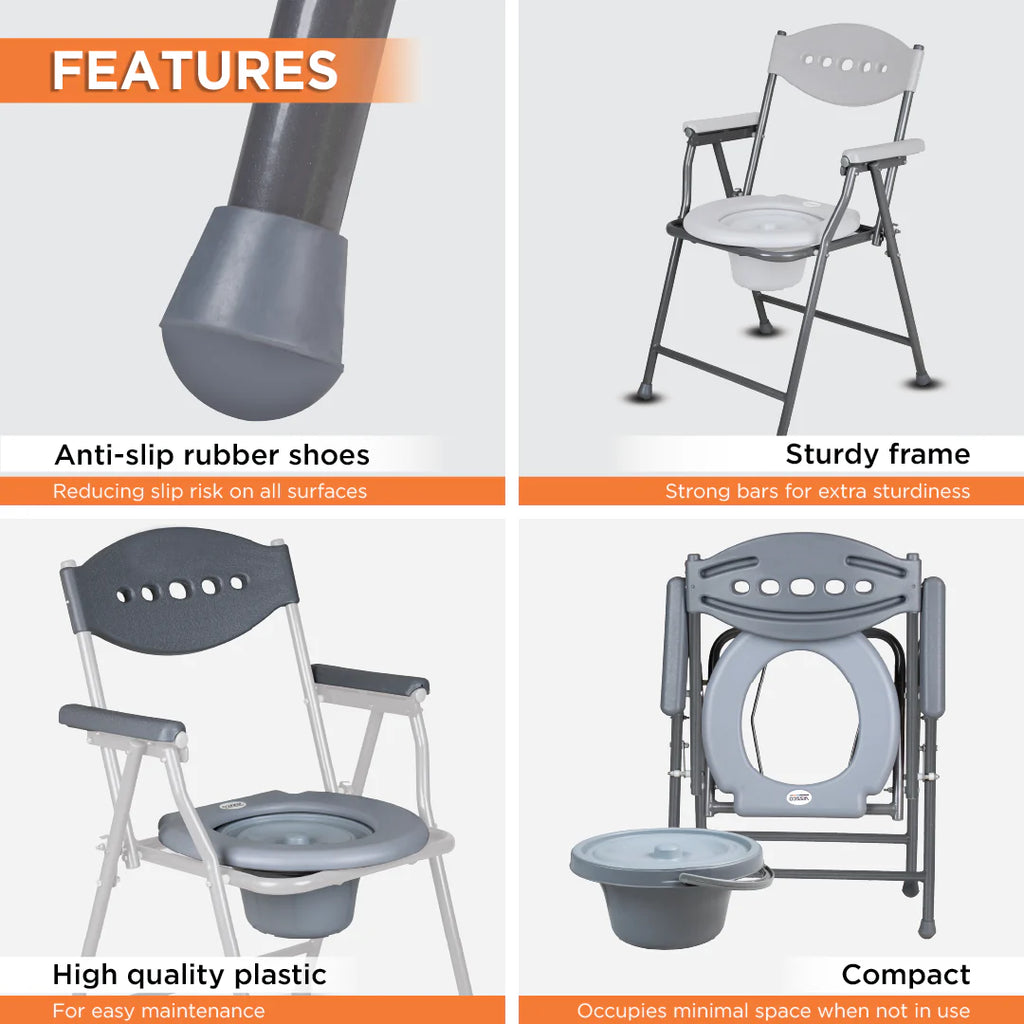 FEATURES

Anti-slip rubber shoes
Reducing slip risk on all surfaces

Sturdy frame
Strong bars for extra sturdiness

High quality plastic
For easy maintenance

Compact
Occupies minimal space when not in use