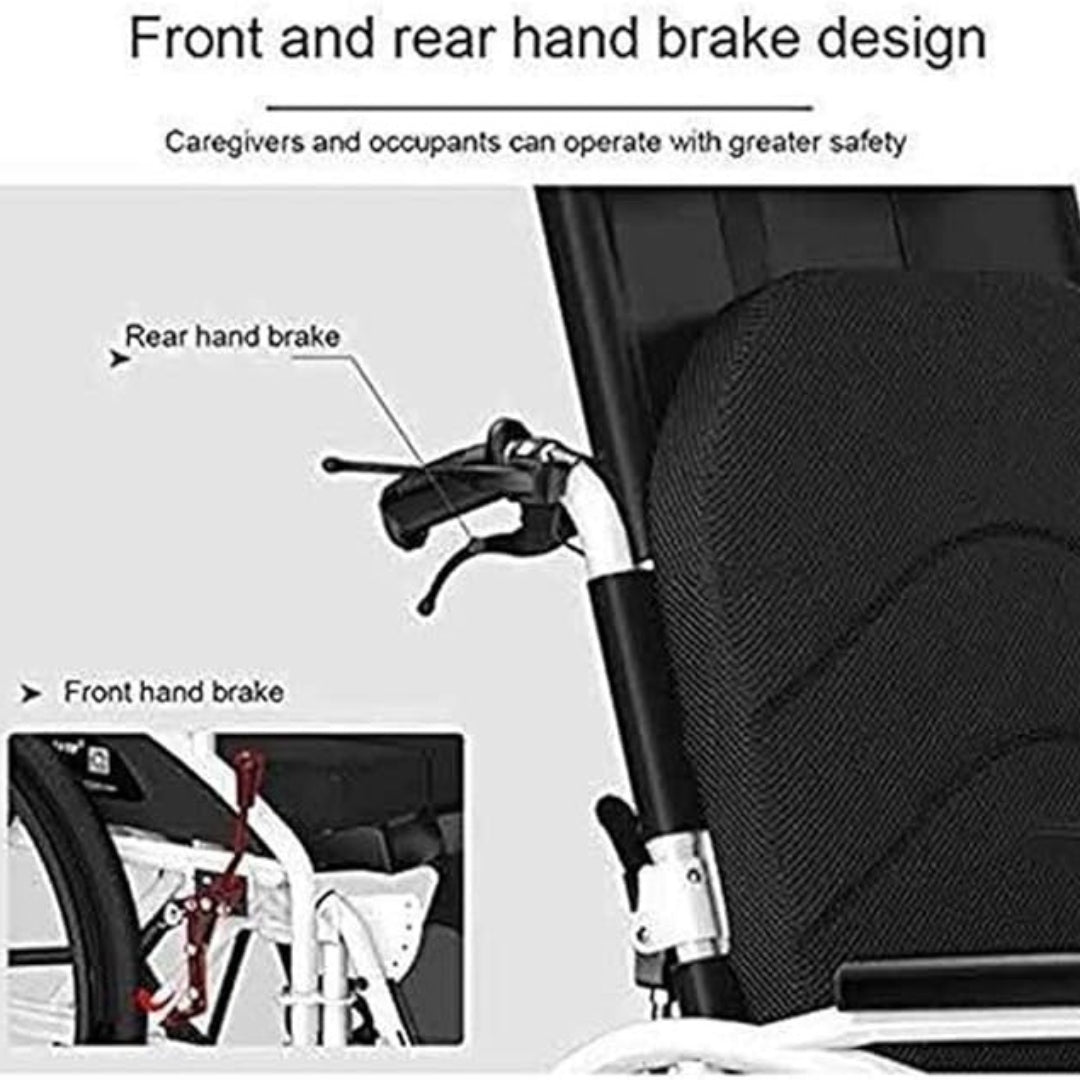 Front and rear hand brake design

Caregivers and occupants can operate with greater safety

Rear hand brake

Front hand brake