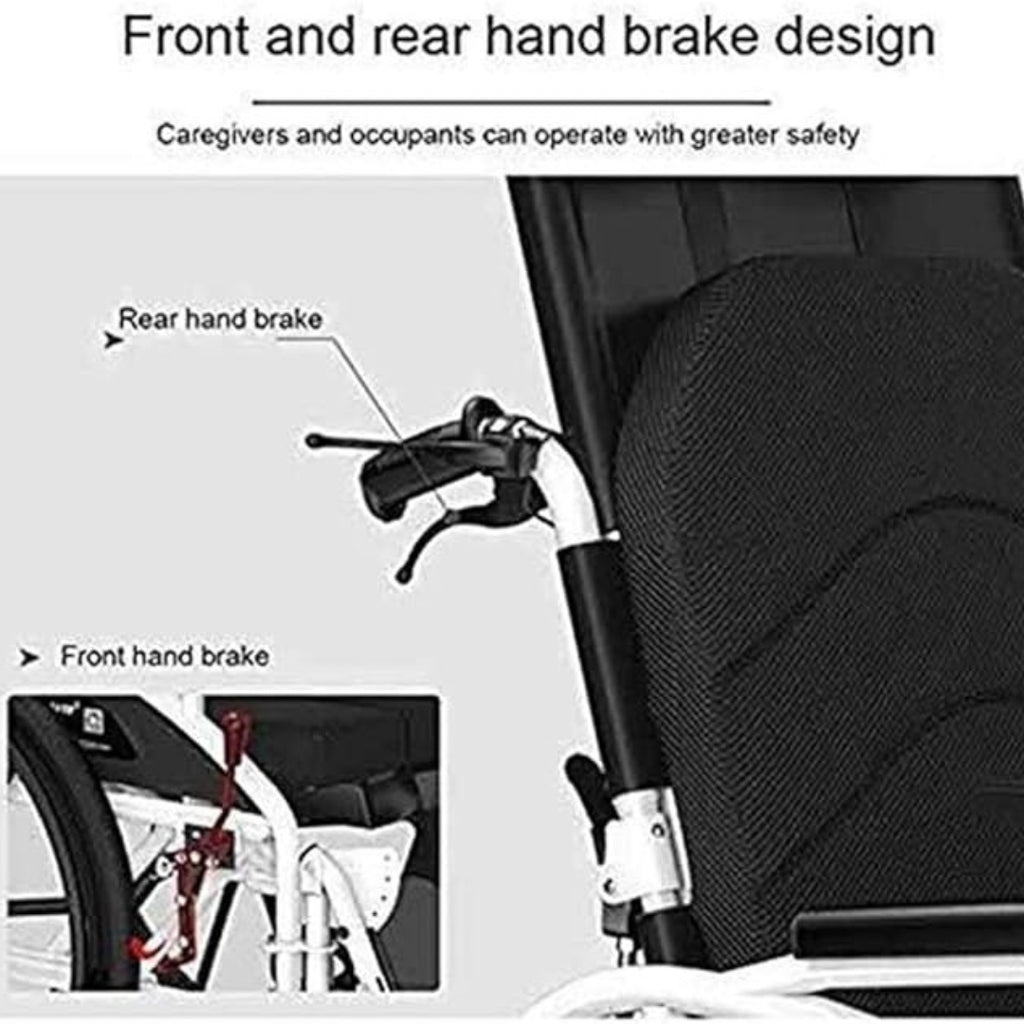 Front and rear hand brake design

Caregivers and occupants can operate with greater safety

Rear hand brake

Front hand brake