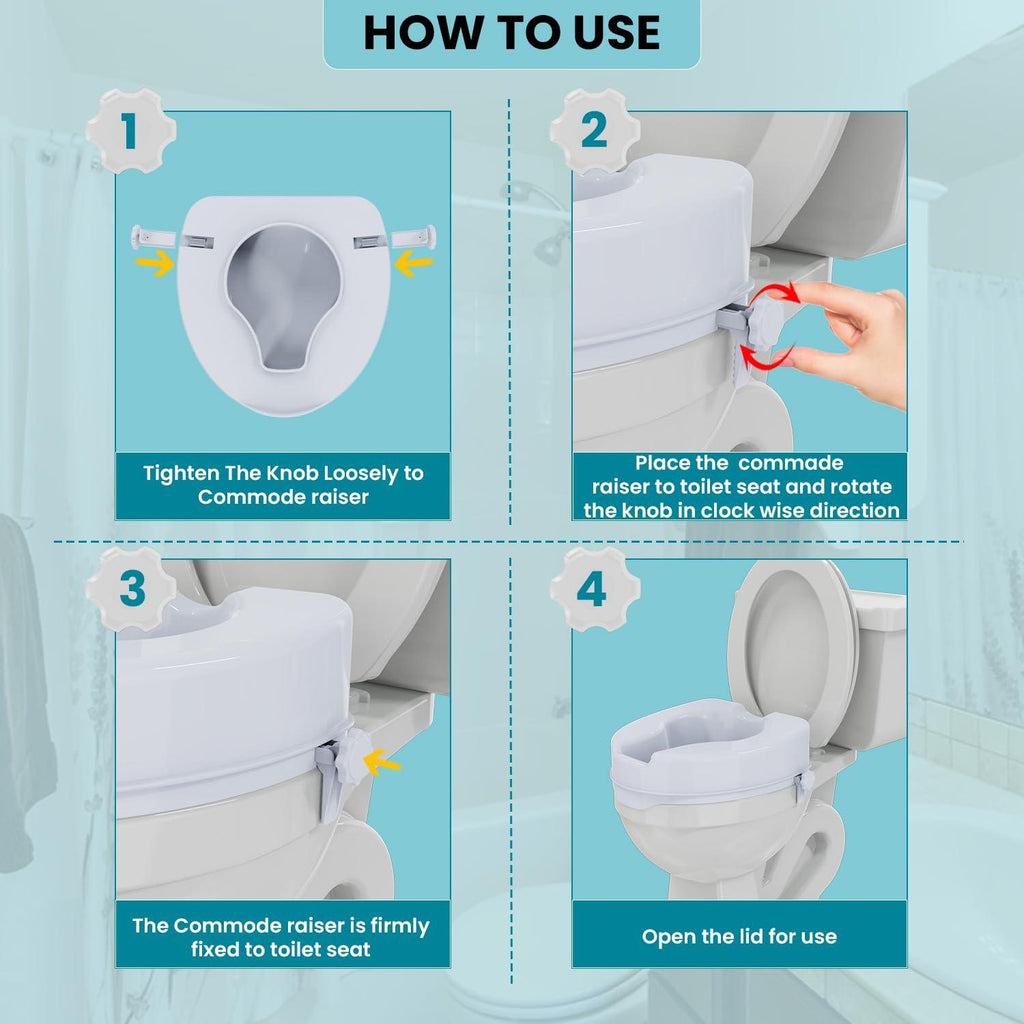 HOW TO USE

1

Tighten The Knob Loosely to Commode raiser

2

Place the commade raiser to toilet seat and rotate the knob in clock wise direction

3

The Commode raiser is firmly fixed to toilet seat

4

Open the lid for use