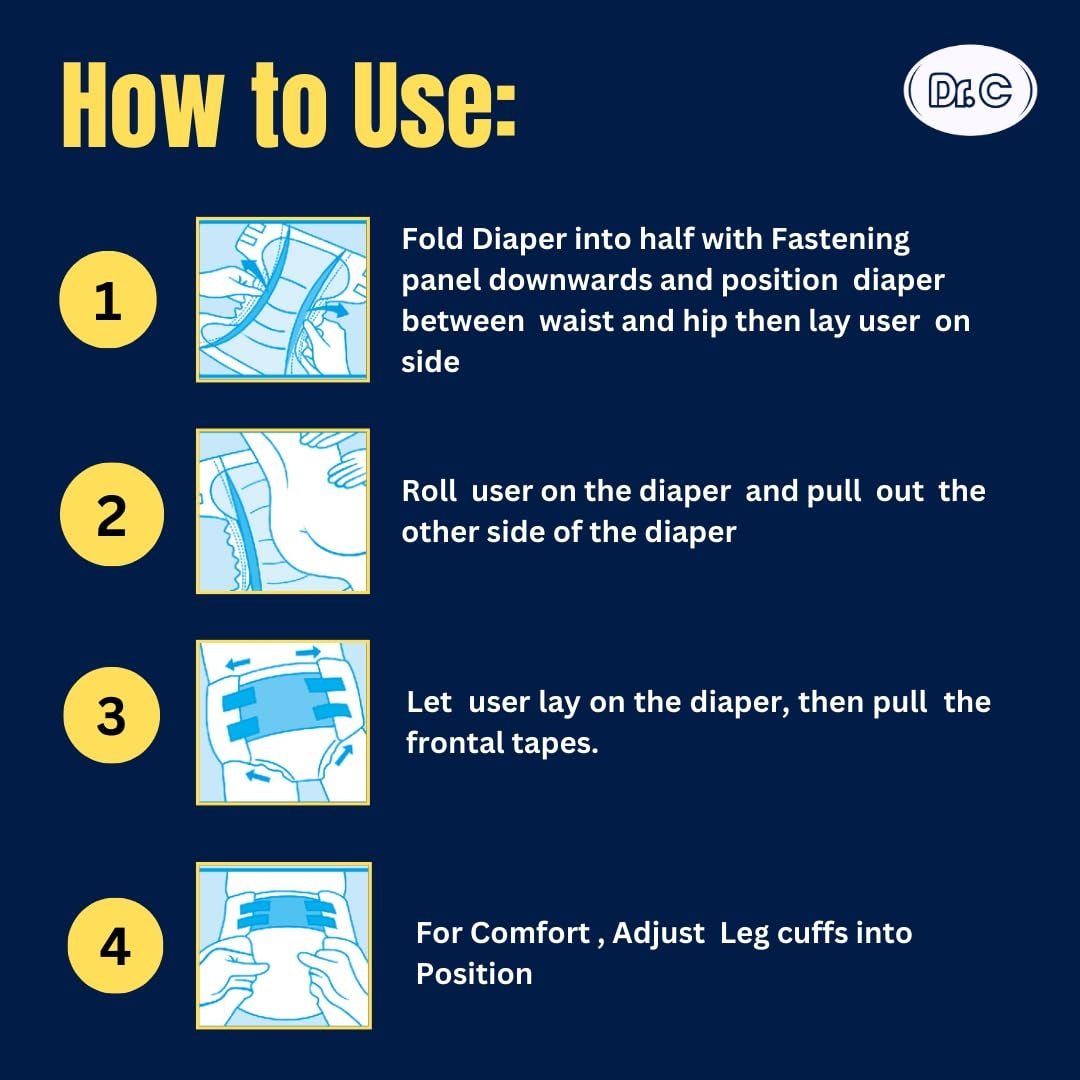 How to Use:

Dr. C

1

Fold Diaper into half with Fastening panel downwards and position diaper between waist and hip then lay user on side

2

Roll user on the diaper and pull out the other side of the diaper

3

Let user lay on the diaper, then pull the frontal tapes.

4

For Comfort , Adjust Leg cuffs into Position