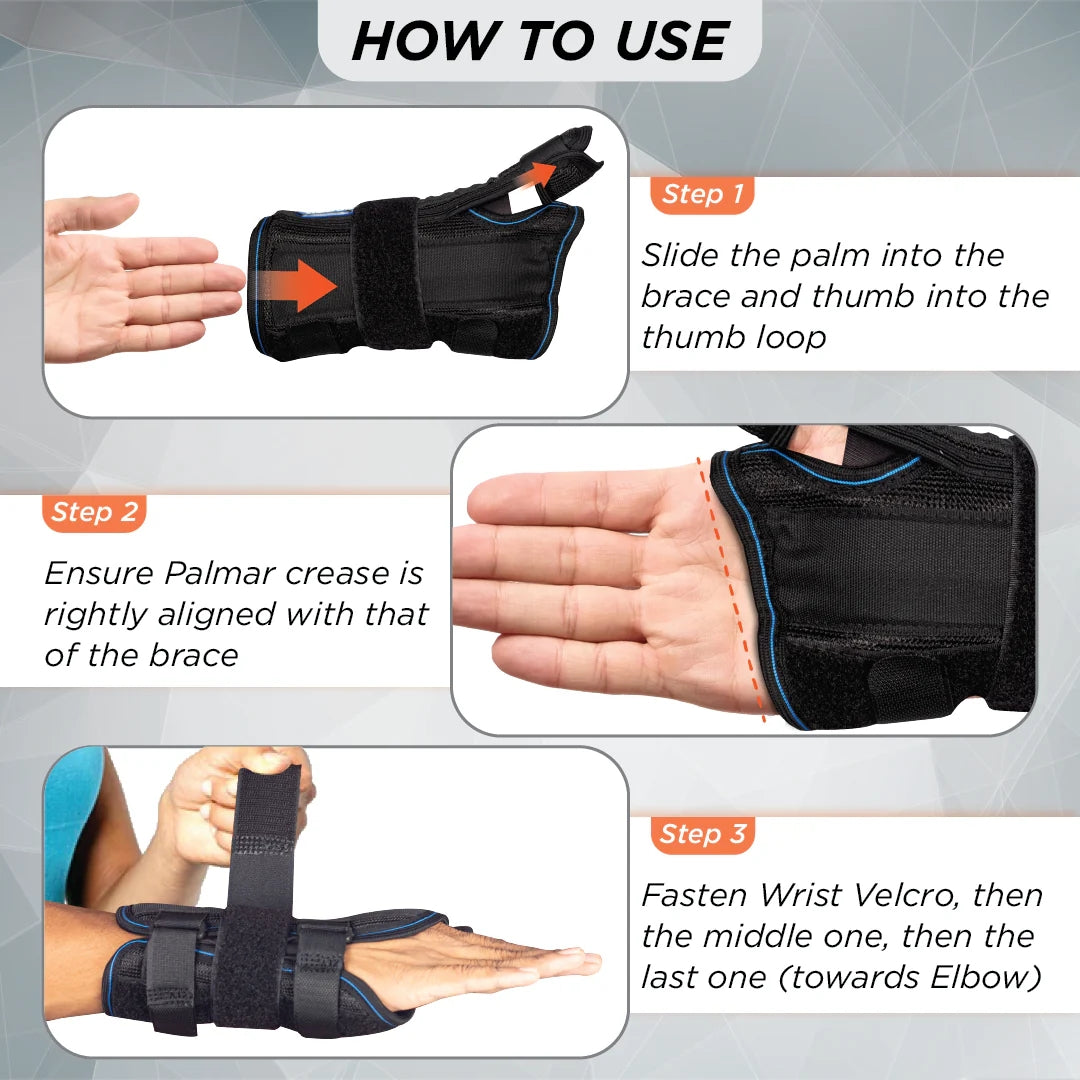 HOW TO USE

Step 1

Slide the palm into the brace and thumb into the thumb loop

Step 2

Ensure Palmar crease is rightly aligned with that of the brace

Step 3

Fasten Wrist Velcro, then the middle one, then the last one (towards Elbow)