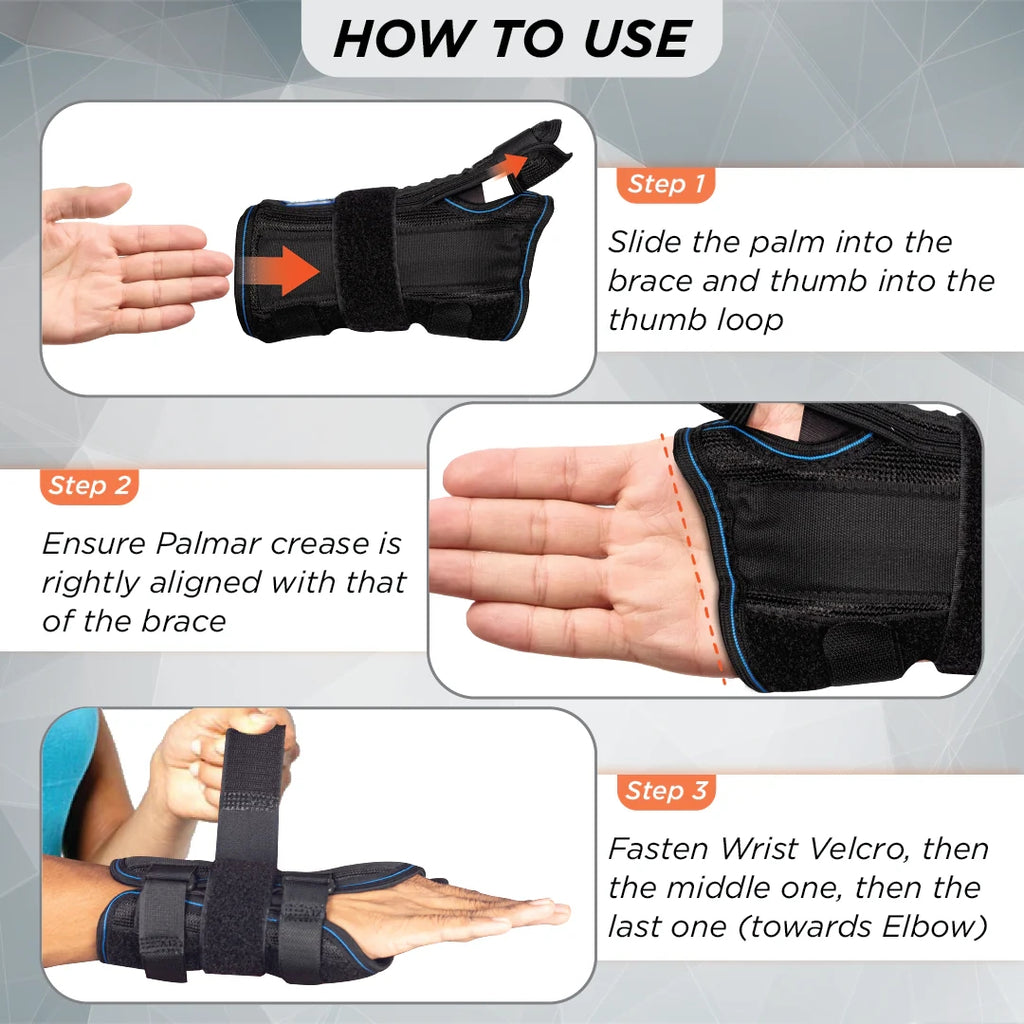 HOW TO USE

Step 1

Slide the palm into the brace and thumb into the thumb loop

Step 2

Ensure Palmar crease is rightly aligned with that of the brace

Step 3

Fasten Wrist Velcro, then the middle one, then the last one (towards Elbow)