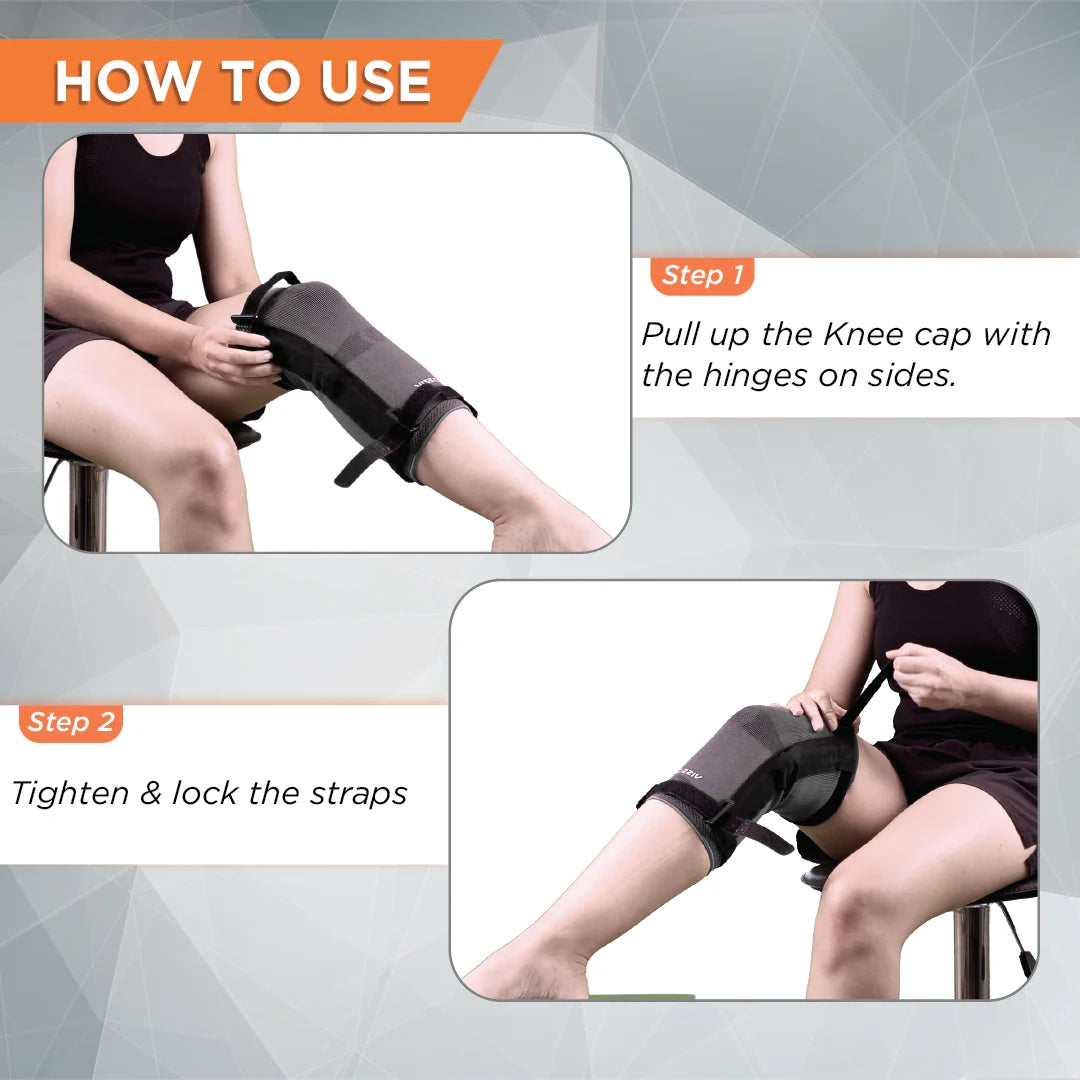 HOW TO USE

Step 1

Pull up the Knee cap with the hinges on sides.

Step 2

Tighten & lock the straps