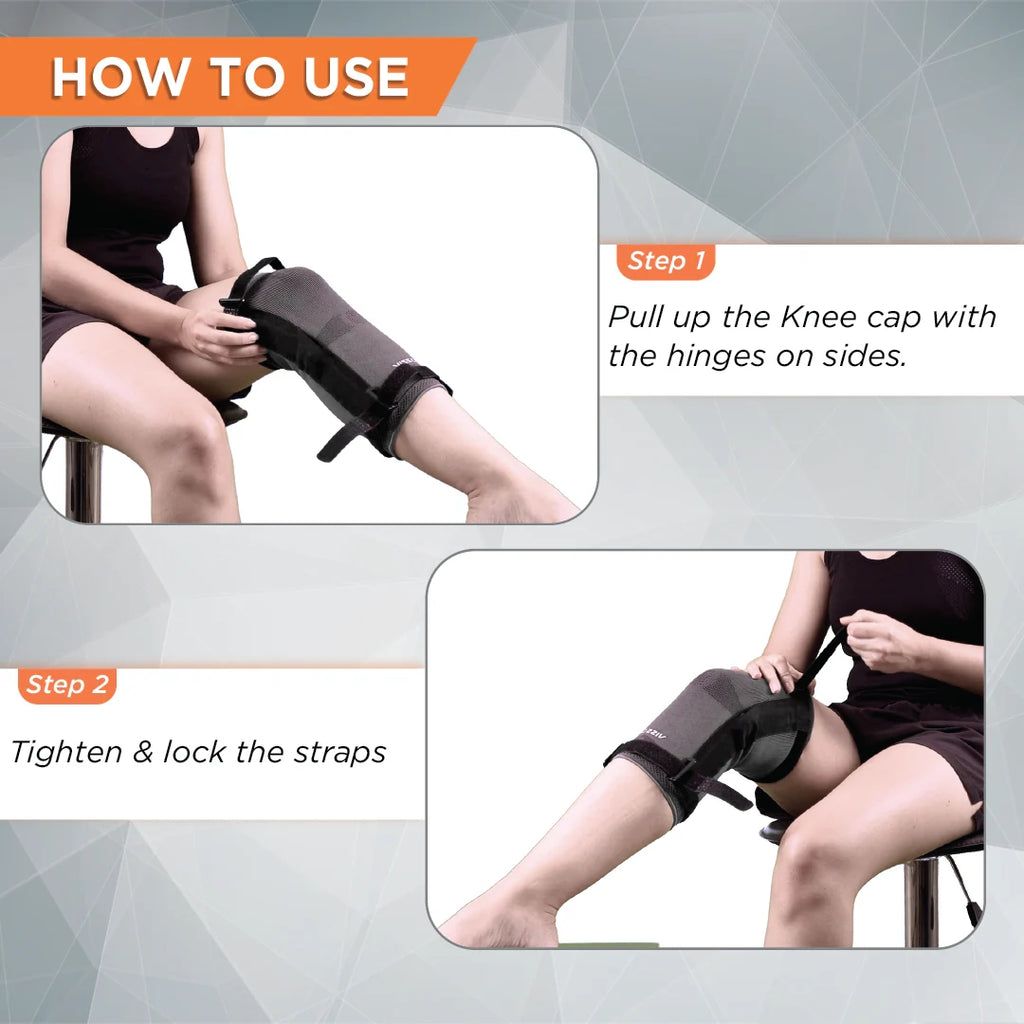 HOW TO USE

Step 1

Pull up the Knee cap with the hinges on sides.

Step 2

Tighten & lock the straps